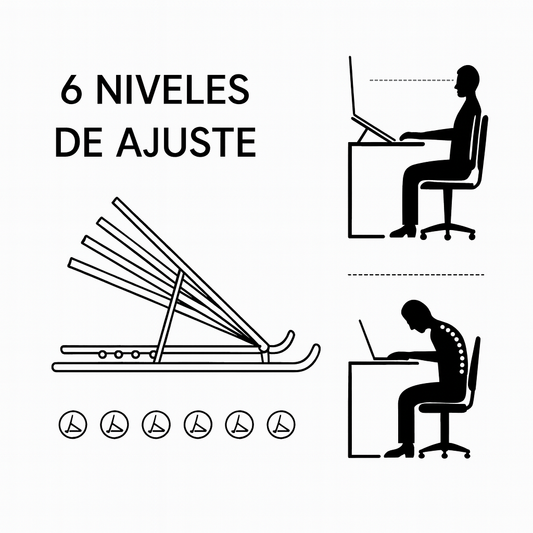 6 NIVELES DE AJUSTE